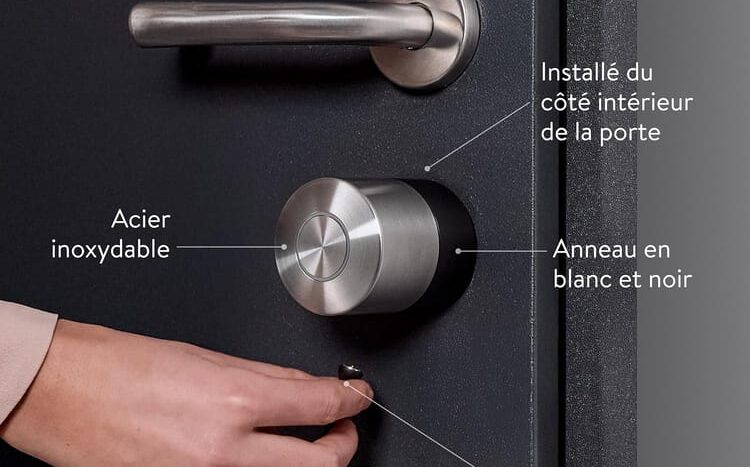 Installé du côté intérieur de la porte

Acier inoxydable

Anneau en blanc et noir